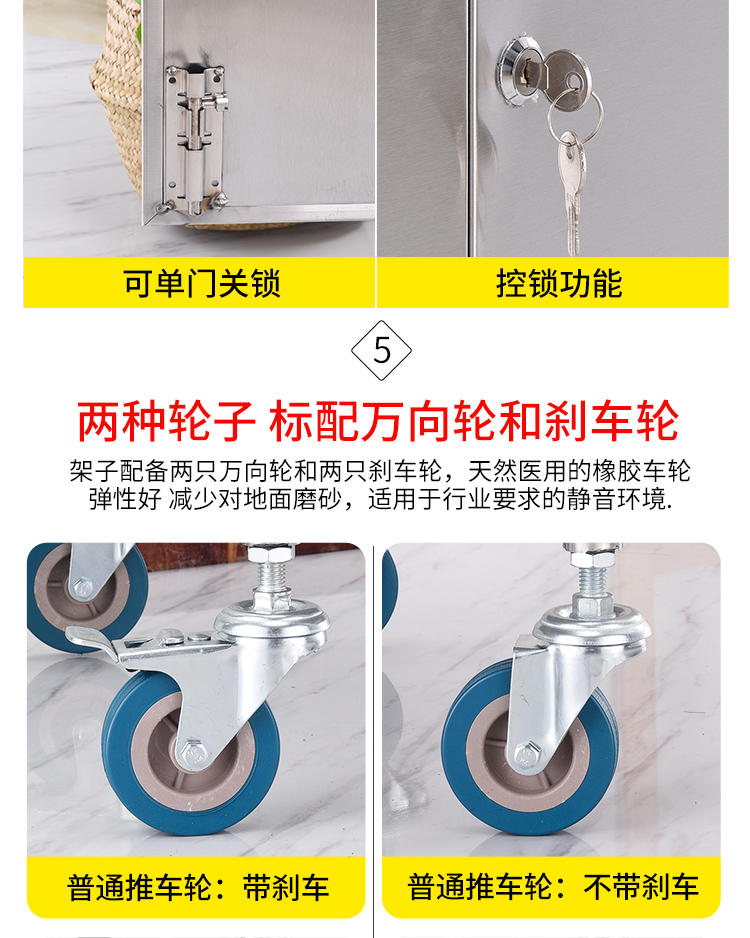 可单门关锁

控锁功能

5

两种轮子 标配万向轮和刹车轮

架子配备两只万向轮和两只刹车轮，天然医用的橡胶车轮弹性好 减少对地面磨砂，适用于行业要求的静音环境.

普通推车轮：带刹车

普通推车轮：不带刹车